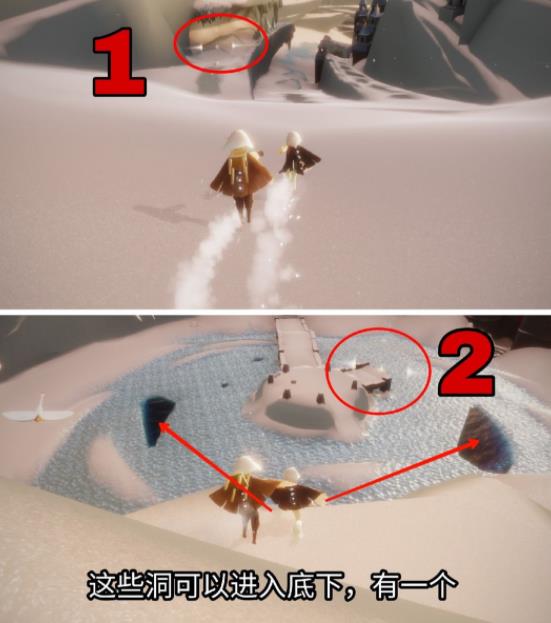 1

2

这些洞可以进入底下，有一个